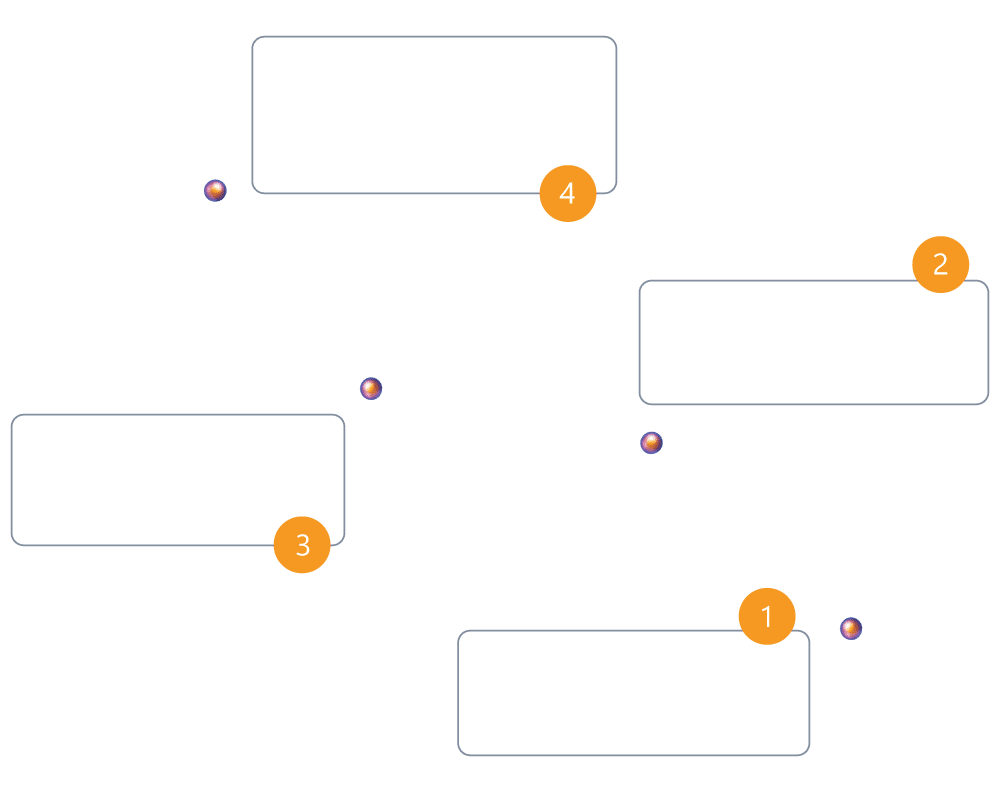 4

2

3

1